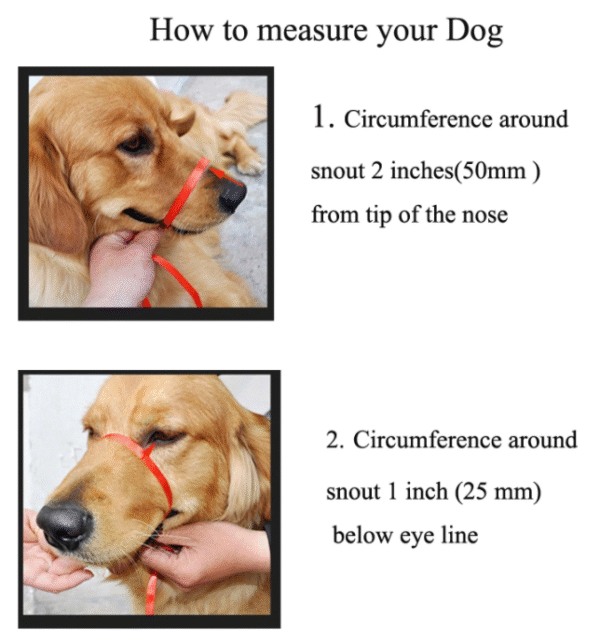 How to measure your Dog

1. Circumference around snout 2 inches(50mm ) from tip of the nose

2. Circumference around snout 1 inch (25 mm) below eye line